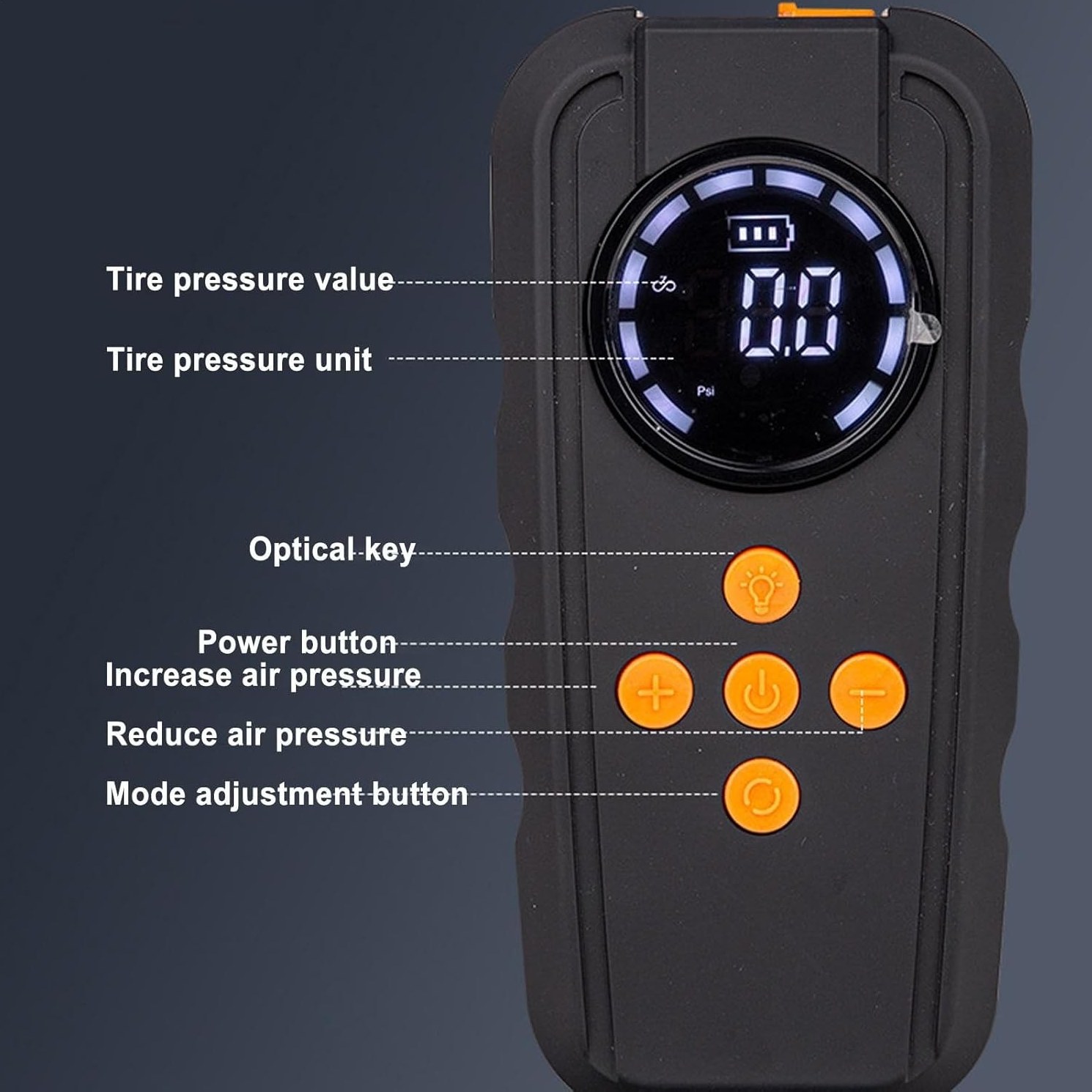 Tire pressure value

Tire pressure unit

0.0

Psi

Optical key

Power button

Increase air pressure

Reduce air pressure

Mode adjustment button